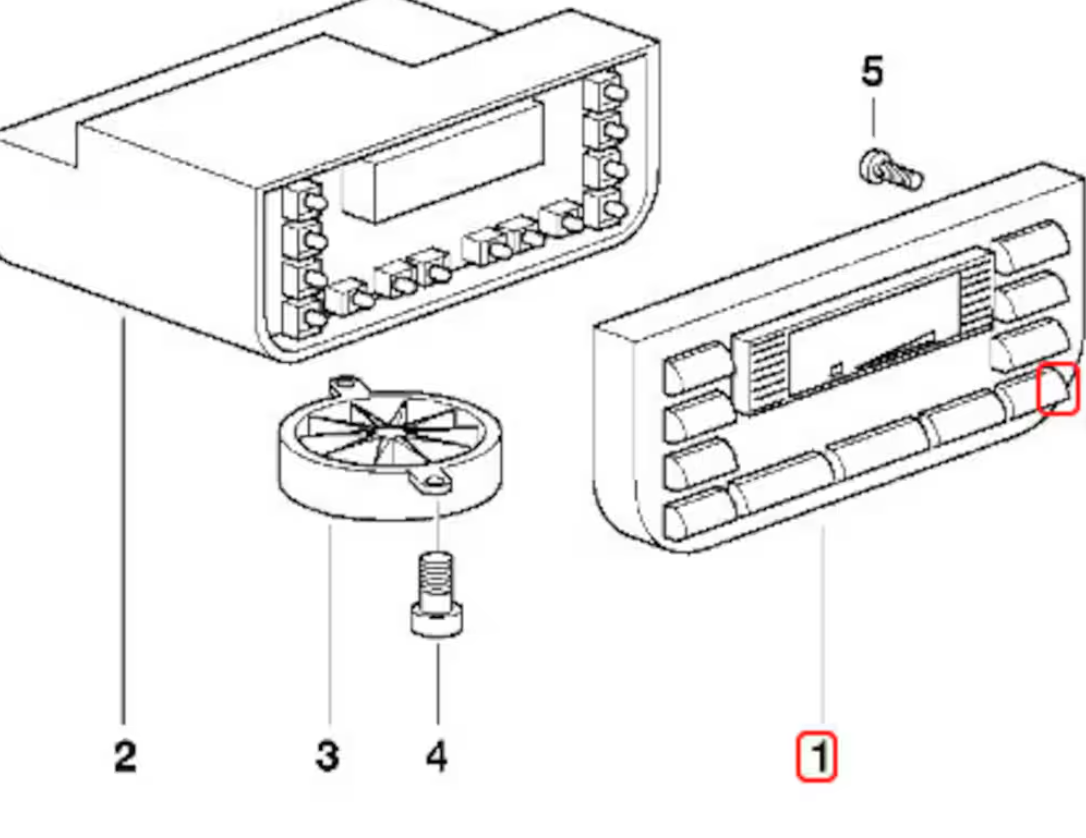 5

2

3

4

1